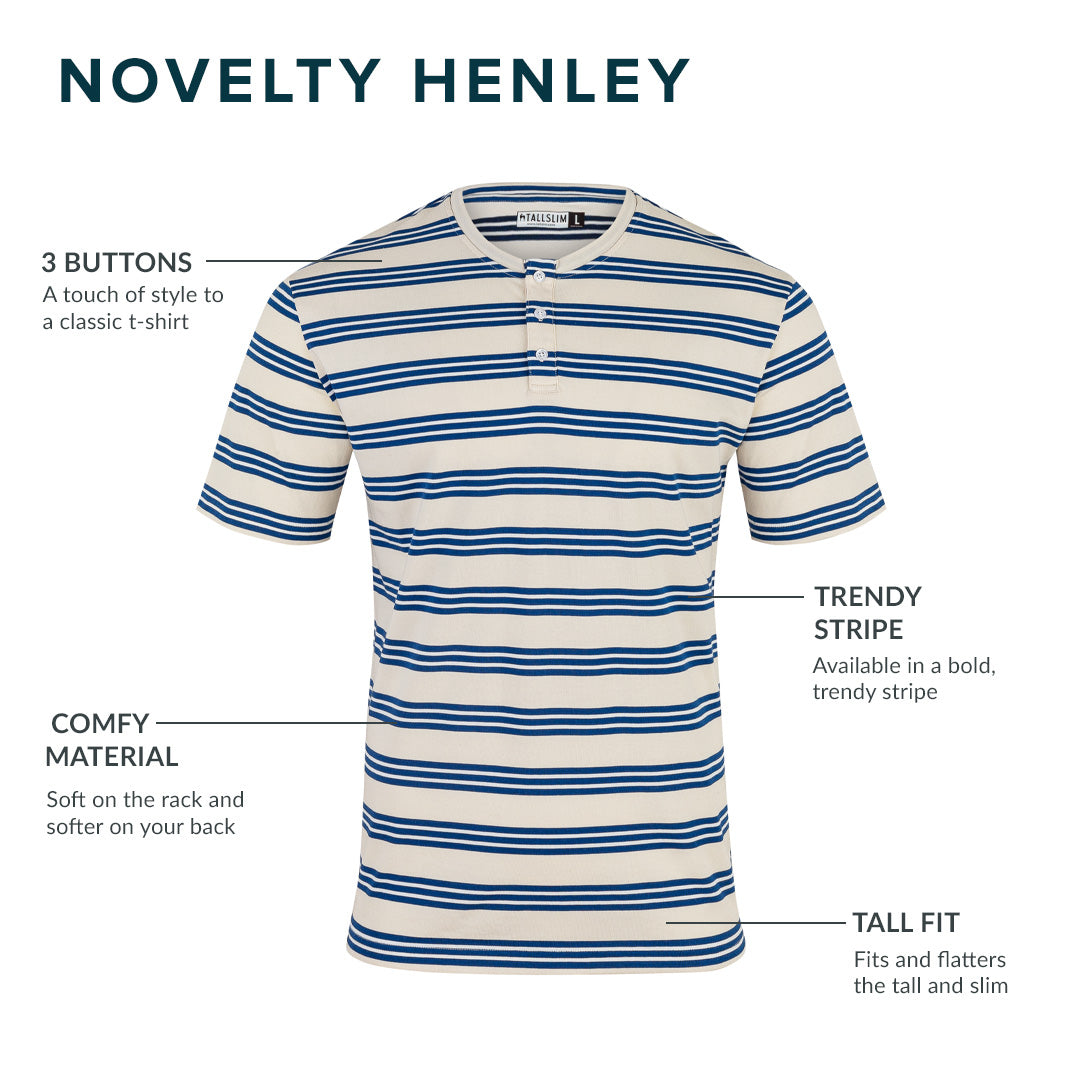 NOVELTY HENLEY

TALLSLIM L

3 BUTTONS
A touch of style to a classic t-shirt

TRENDY STRIPE
Available in a bold, trendy stripe

COMFY MATERIAL
Soft on the rack and softer on your back

TALL FIT
Fits and flatters the tall and slim