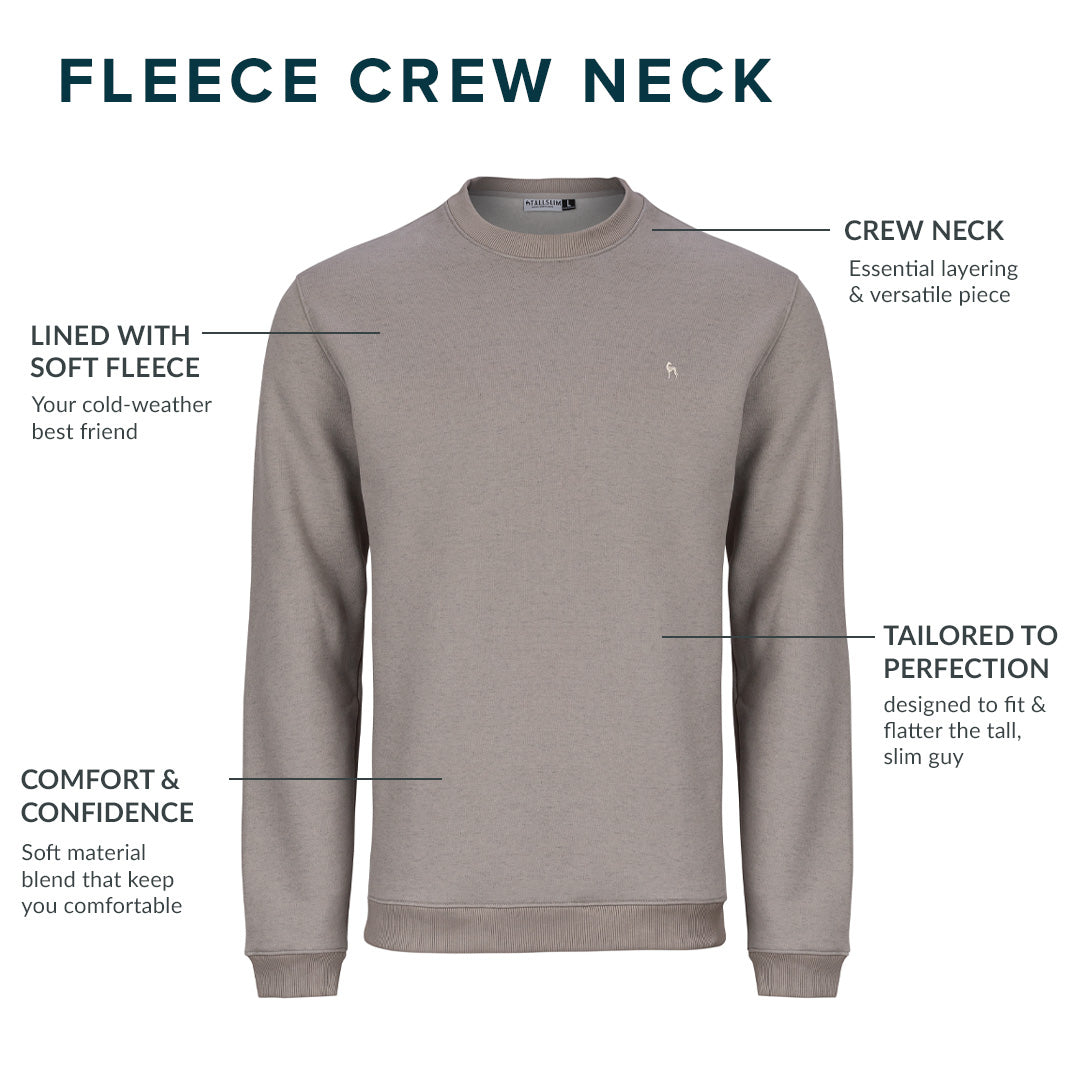 FLEECE CREW NECK

TALLSLIM

L

CREW NECK
Essential layering & versatile piece

LINED WITH SOFT FLEECE
Your cold-weather best friend

TAILORED TO PERFECTION
designed to fit & flatter the tall, slim guy

COMFORT & CONFIDENCE
Soft material blend that keep you comfortable