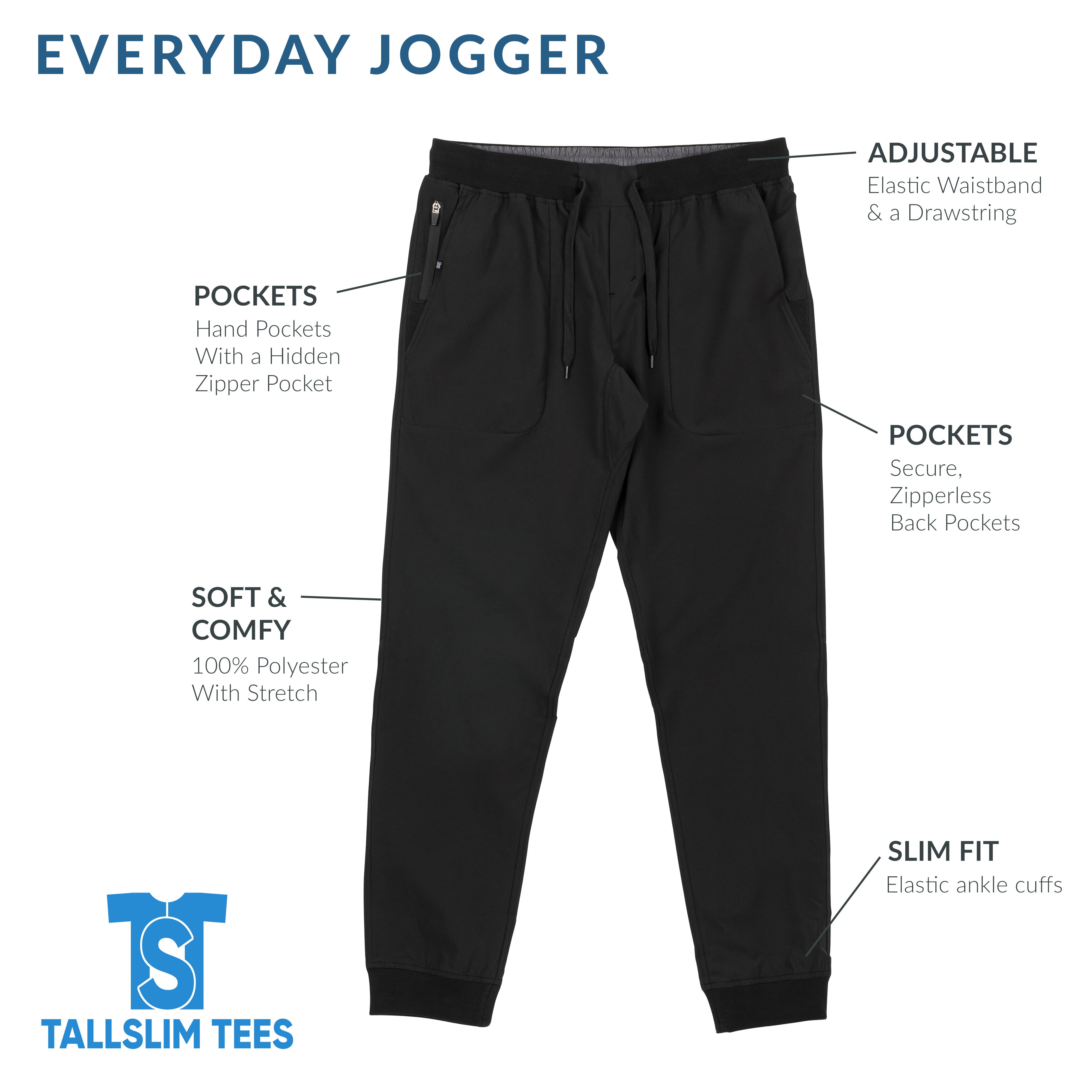 EVERYDAY JOGGER

ADJUSTABLE
Elastic Waistband & a Drawstring

POCKETS
Hand Pockets With a Hidden Zipper Pocket

POCKETS
Secure, Zipperless Back Pockets

SOFT & COMFY
100% Polyester With Stretch

SLIM FIT
Elastic ankle cuffs

TS
TALLSLIM TEES