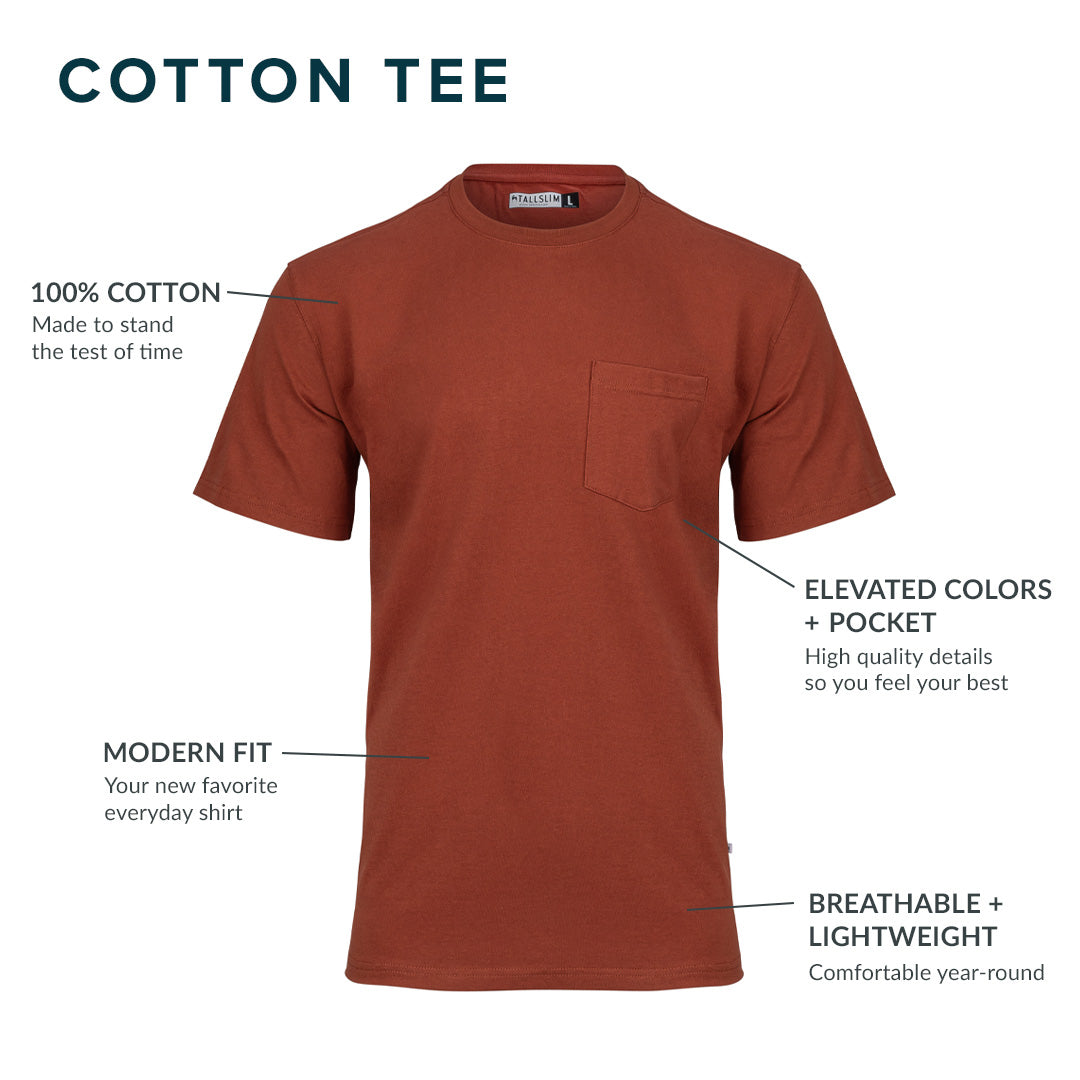 COTTON TEE

TALLSLIM L

100% COTTON
Made to stand the test of time

ELEVATED COLORS + POCKET
High quality details so you feel your best

MODERN FIT
Your new favorite everyday shirt

BREATHABLE + LIGHTWEIGHT
Comfortable year-round